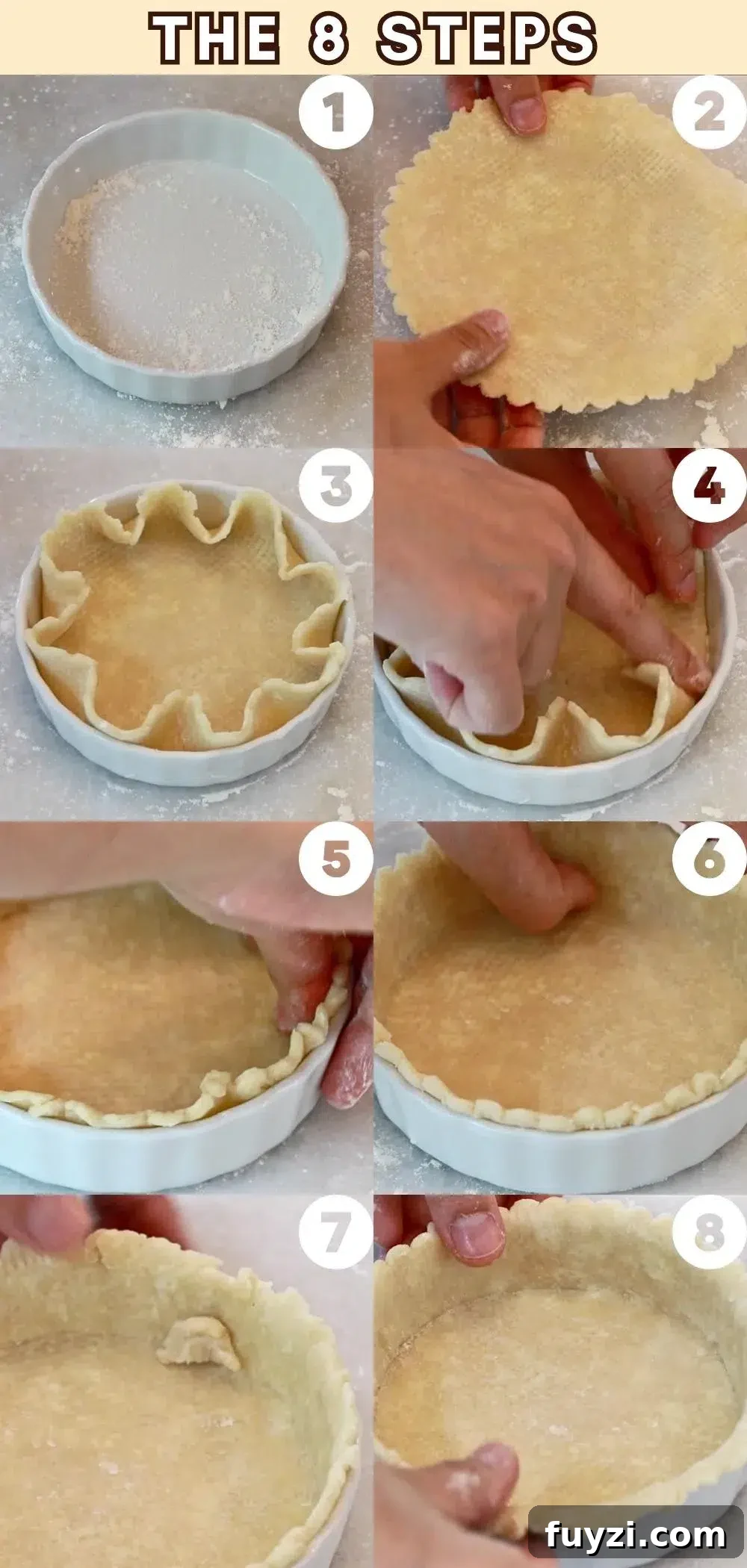 THE 8 STEPS

1

2

3

4

5

6

7

8

fuyzi.com